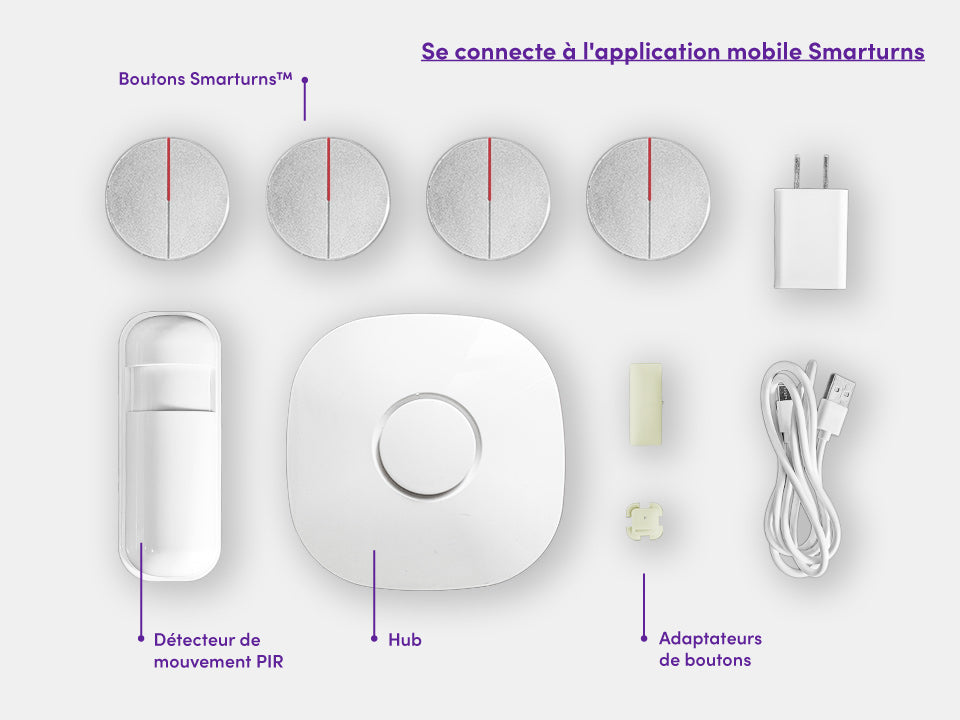 Se connecte à l'application mobile Smarturns

Boutons Smarturns™

Détecteur de mouvement PIR

Hub

Adaptateurs de boutons